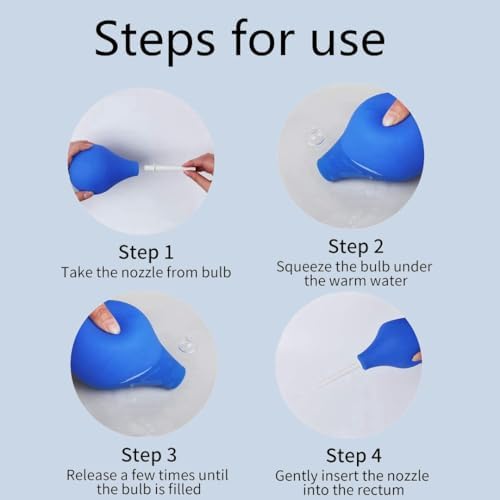 Steps for use

Step 1
Take the nozzle from bulb

Step 2
Squeeze the bulb under the warm water

Step 3
Release a few times until the bulb is filled

Step 4
Gently insert the nozzle into the rectum