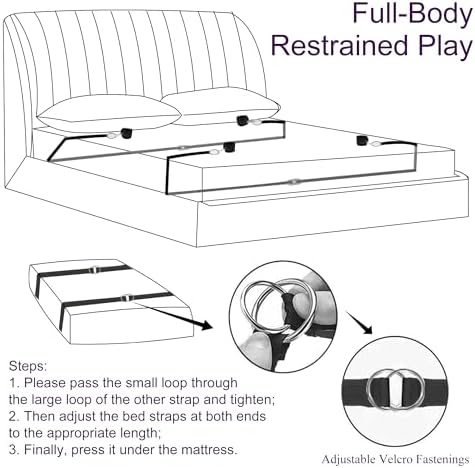 Full-Body
Restrained Play

Steps:
1. Please pass the small loop through the large loop of the other strap and tighten;
2. Then adjust the bed straps at both ends to the appropriate length;
3. Finally, press it under the mattress.

Adjustable Velcro Fastenings