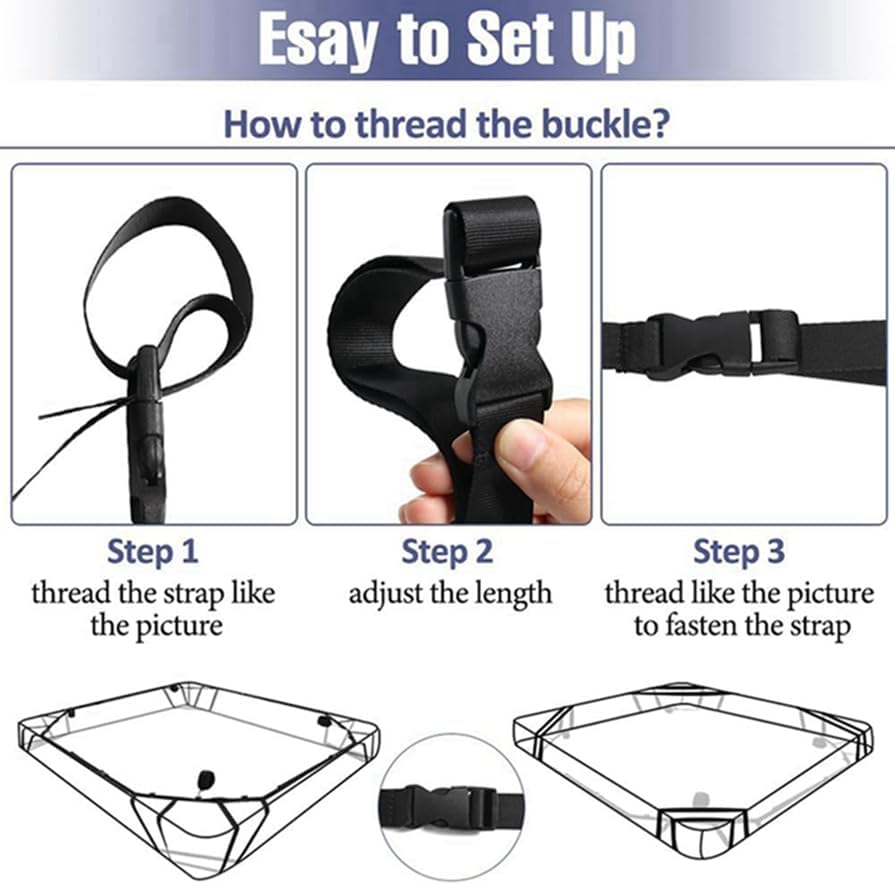 Esay to Set Up

How to thread the buckle?

Step 1
thread the strap like the picture

Step 2
adjust the length

Step 3
thread like the picture to fasten the strap