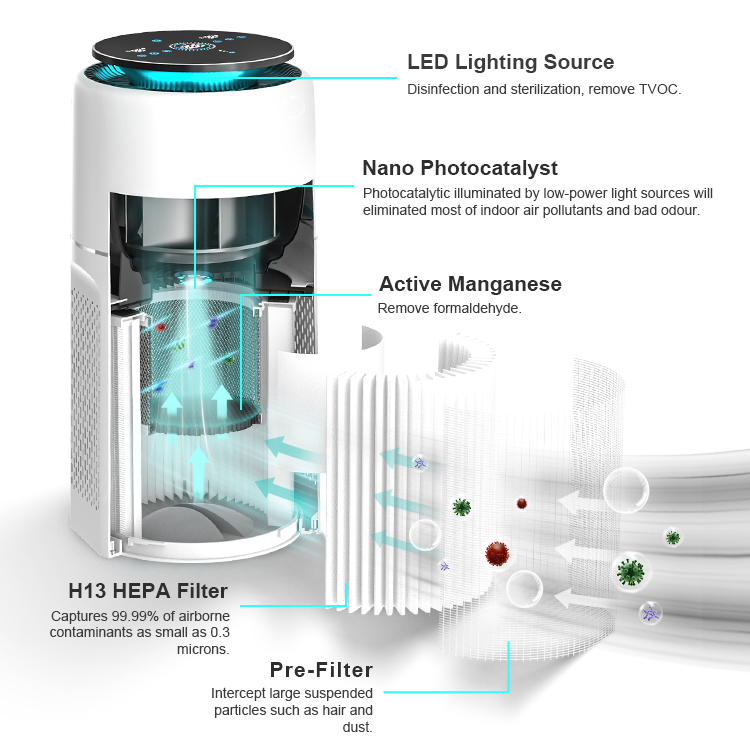 LED Lighting Source
Disinfection and sterilization, remove TVOC.

Nano Photocatalyst
Photocatalytic illuminated by low-power light sources will eliminated most of indoor air pollutants and bad odour.

Active Manganese
Remove formaldehyde.

H13 HEPA Filter
Captures 99.99% of airborne contaminants as small as 0.3 microns.

Pre-Filter
Intercept large suspended particles such as hair and dust.