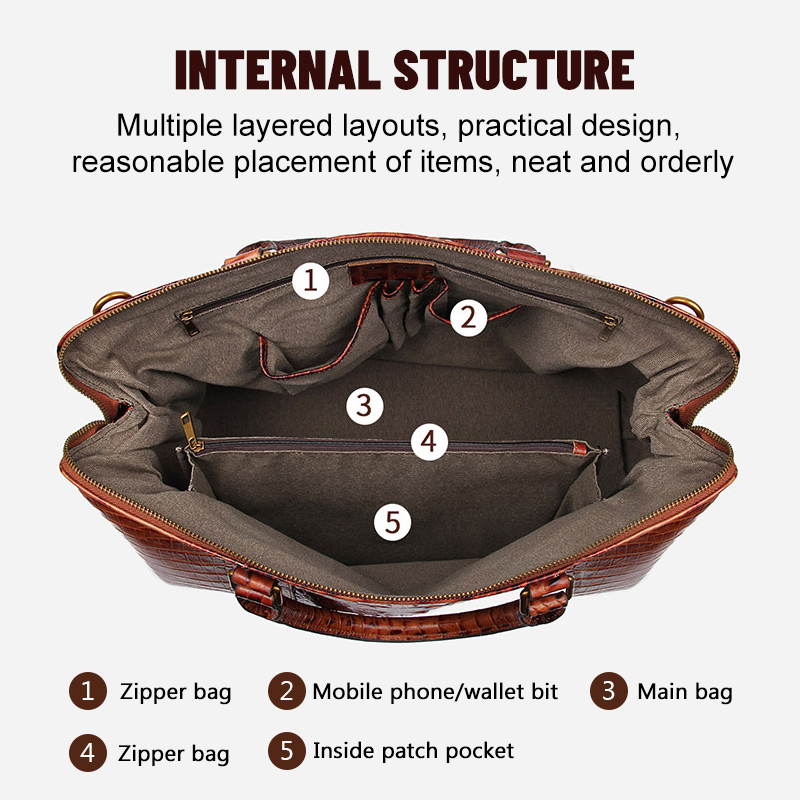 INTERNAL STRUCTURE

Multiple layered layouts, practical design, reasonable placement of items, neat and orderly

1

2

3

4

5

1 Zipper bag
2 Mobile phone/wallet bit
3 Main bag
4 Zipper bag
5 Inside patch pocket