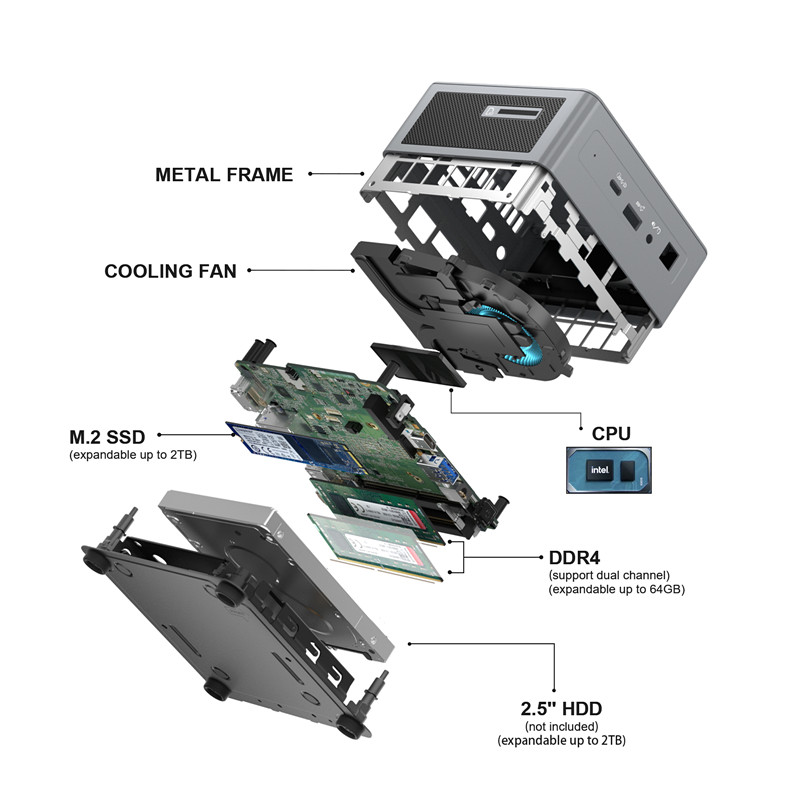 METAL FRAME

COOLING FAN

M.2 SSD
(expandable up to 2TB)

CPU

intel

DDR4
(support dual channel)
(expandable up to 64GB)

2.5" HDD
(not included)
(expandable up to 2TB)