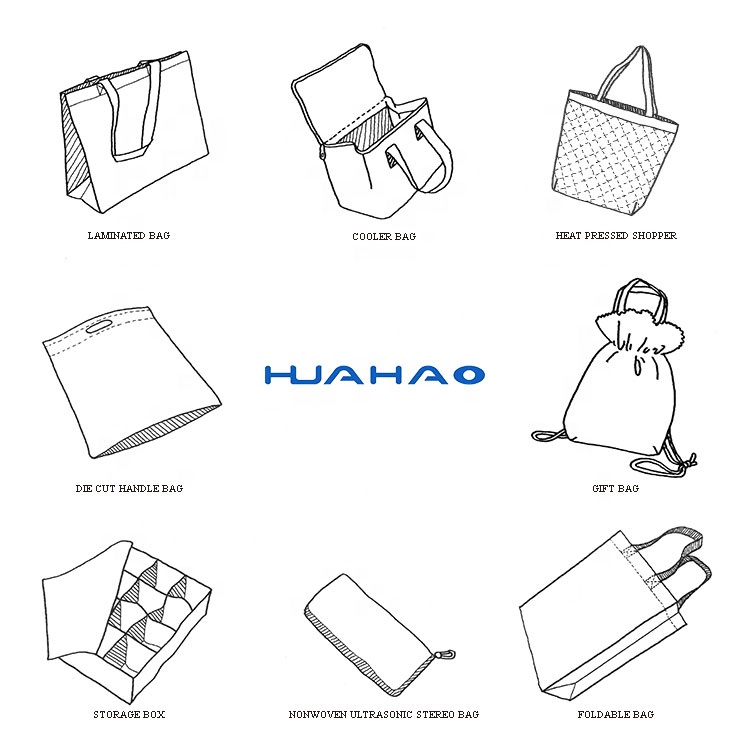 LAMINATED BAG

COOLER BAG

HEAT PRESSED SHOPPER

DIE CUT HANDLE BAG

HUAHAO

GIFT BAG

STORAGE BOX

NONWOVEN ULTRASONIC STEREO BAG

FOLDABLE BAG