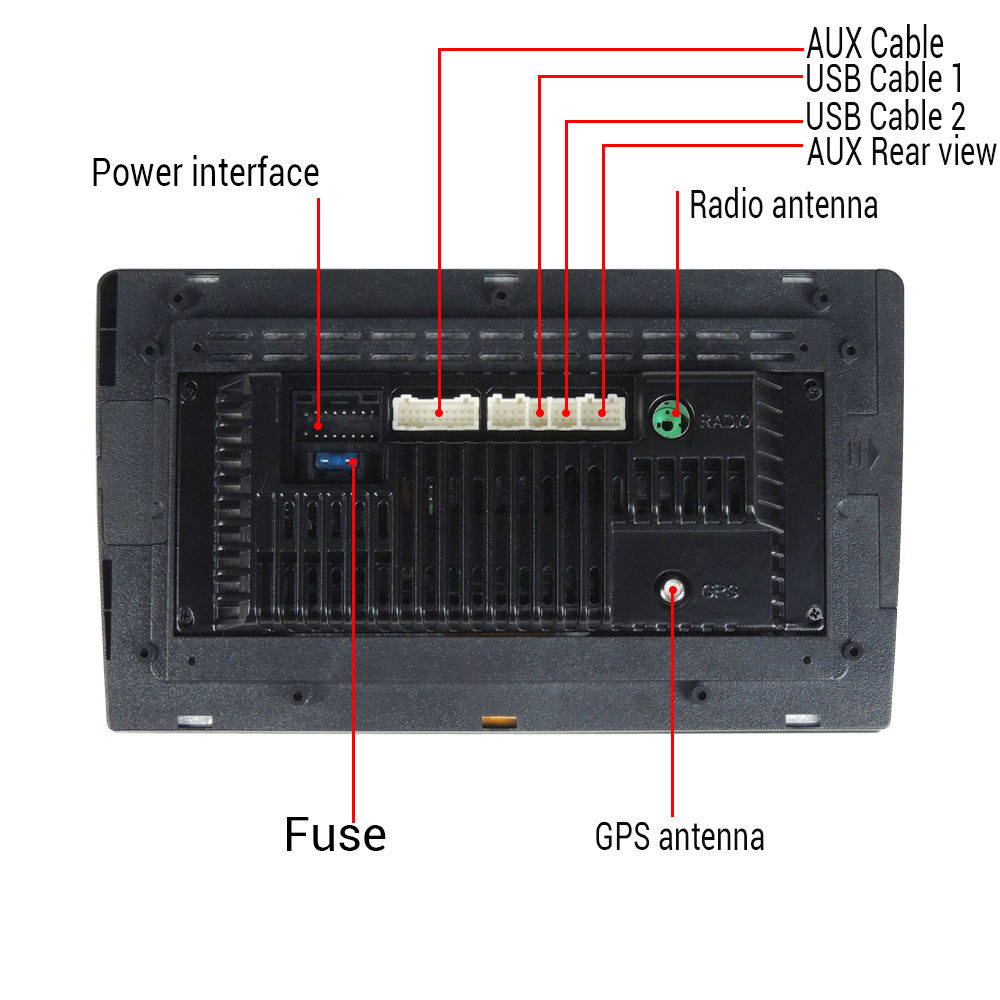 AUX Cable
USB Cable 1
USB Cable 2
AUX Rear view
Power interface
Radio antenna
RADIO
GPS
Fuse
GPS antenna