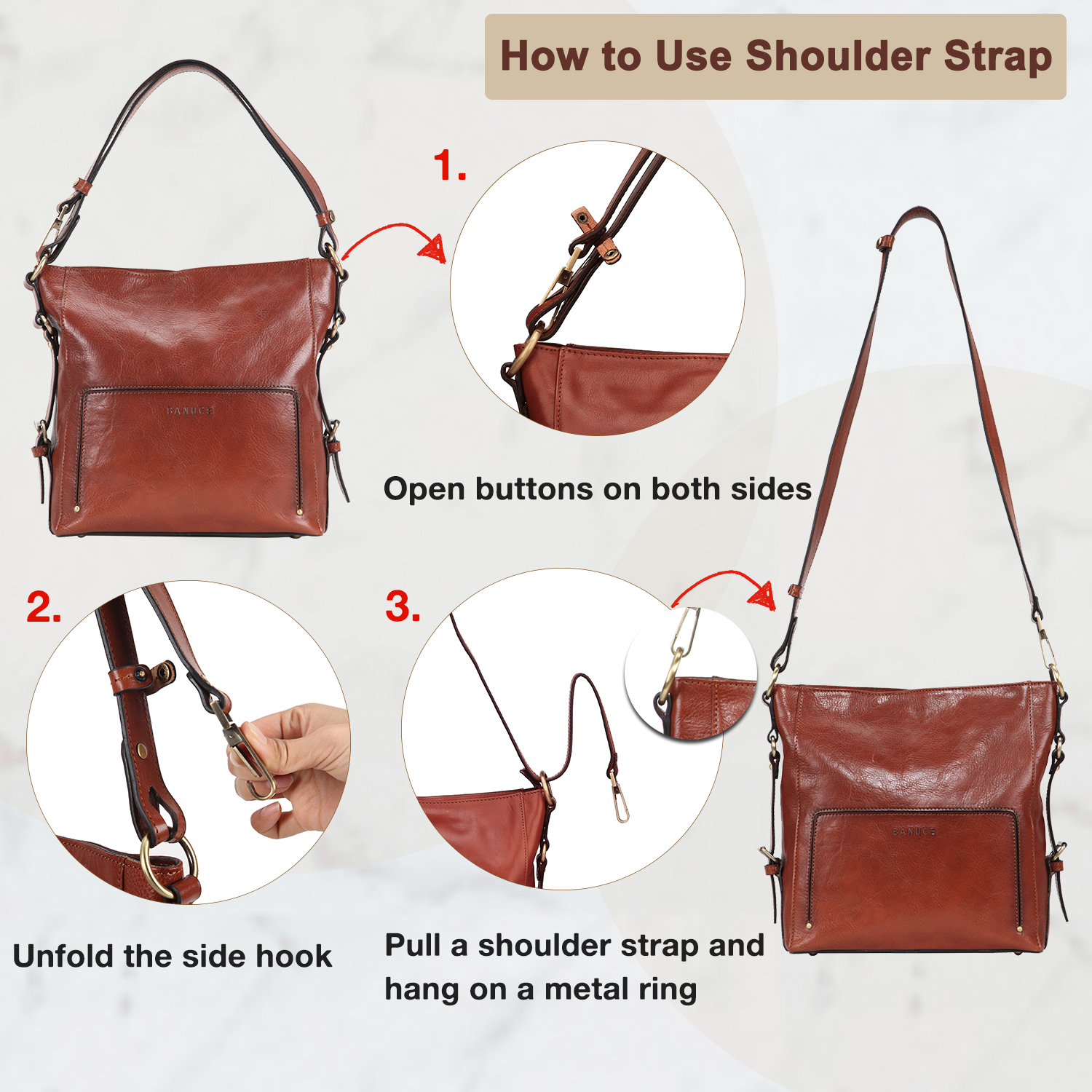 How to Use Shoulder Strap

BANUCE

1.

Open buttons on both sides

2.

Unfold the side hook

3.

Pull a shoulder strap and hang on a metal ring

BANUCE