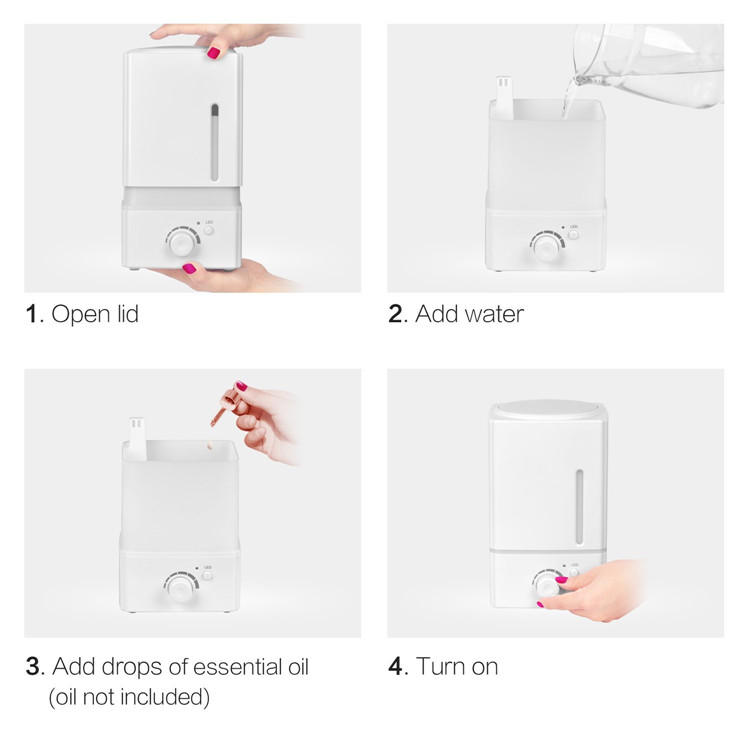 LED

1. Open lid

LED

2. Add water

LED

3. Add drops of essential oil
(oil not included)

LED

4. Turn on