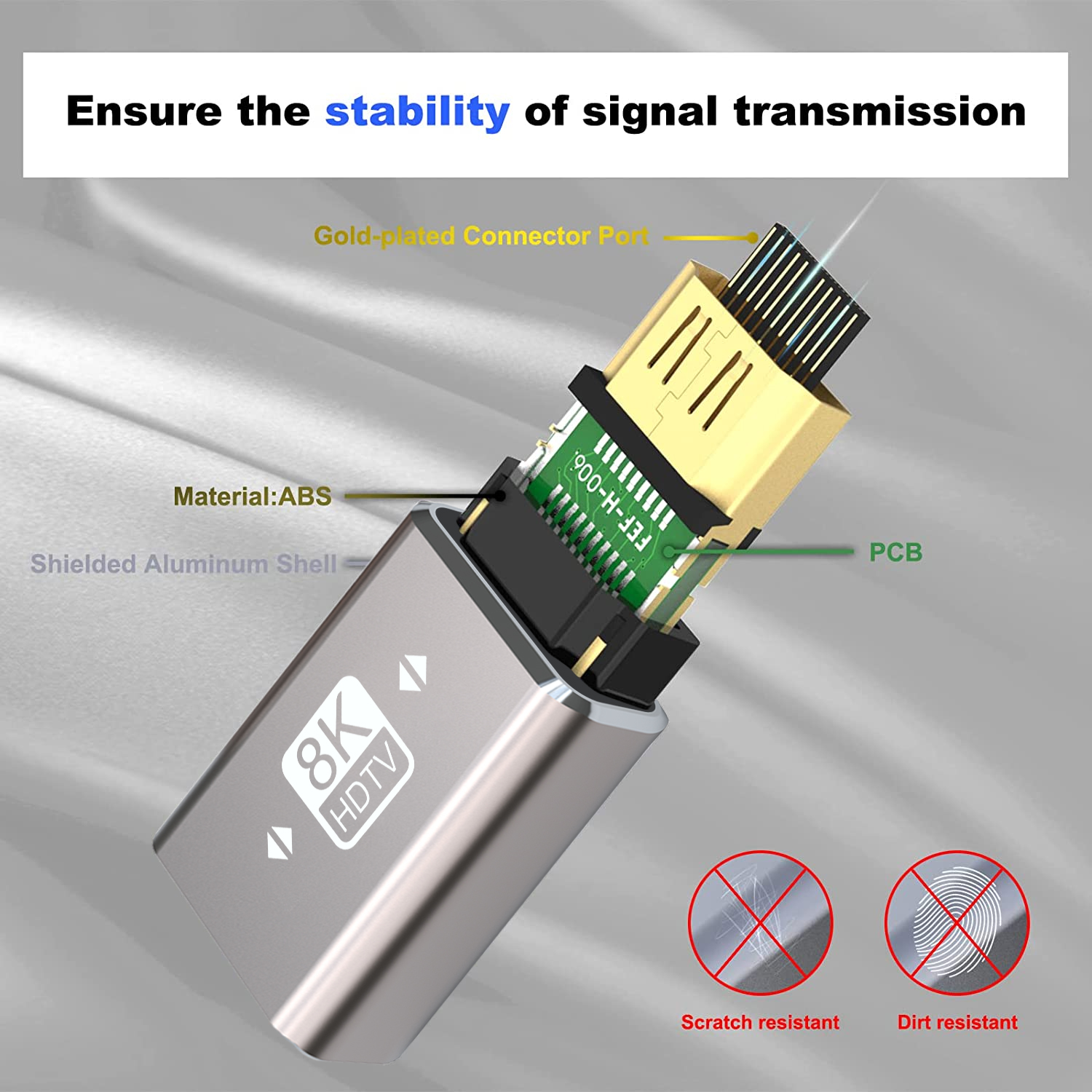 Ensure the stability of signal transmission

Gold-plated Connector Port

Material:ABS

Shielded Aluminum Shell

PCB

FEF-H-006

8K HDTV

Scratch resistant

Dirt resistant