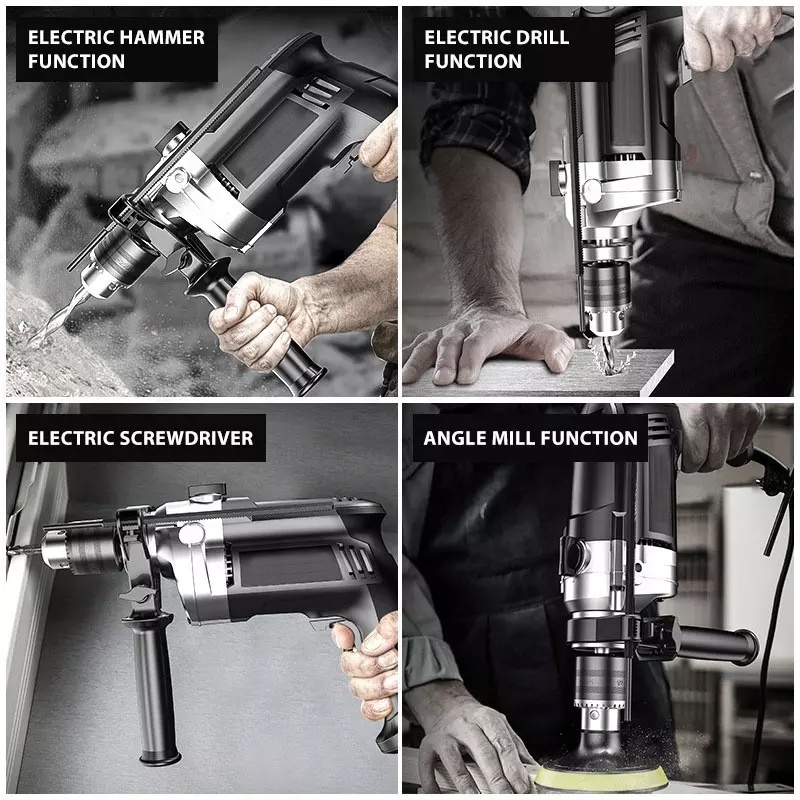 ELECTRIC HAMMER FUNCTION

ELECTRIC DRILL FUNCTION

ELECTRIC SCREWDRIVER

ANGLE MILL FUNCTION