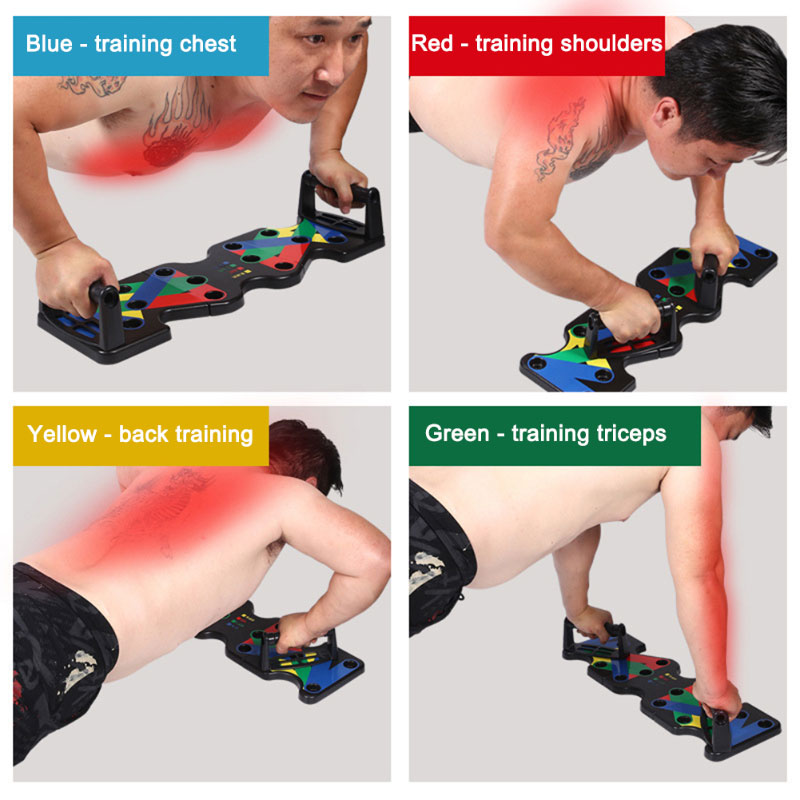 Blue - training chest

Red - training shoulders

Yellow - back training

Green - training triceps