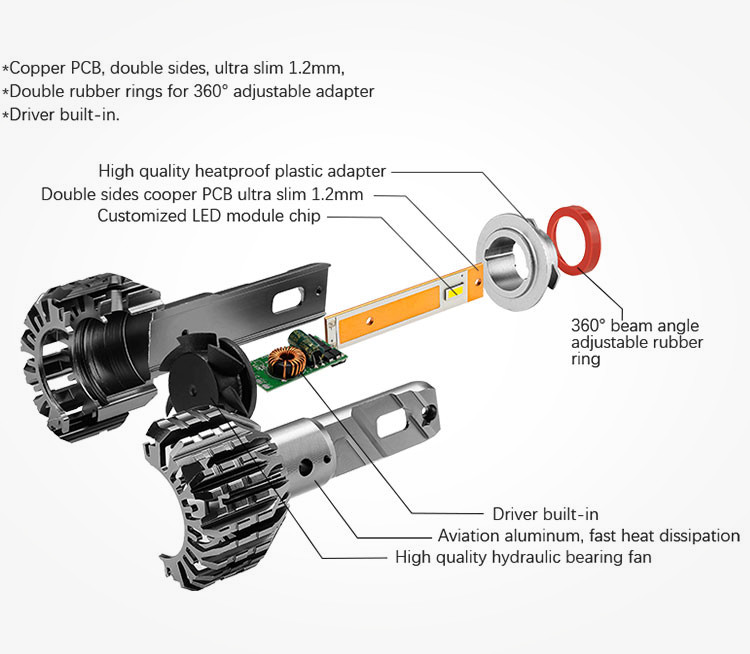 *Copper PCB, double sides, ultra slim 1.2mm,
*Double rubber rings for 360° adjustable adapter
*Driver built-in.

High quality heatproof plastic adapter
Double sides cooper PCB ultra slim 1.2mm
Customized LED module chip

360° beam angle adjustable rubber ring

Driver built-in
Aviation aluminum, fast heat dissipation
High quality hydraulic bearing fan