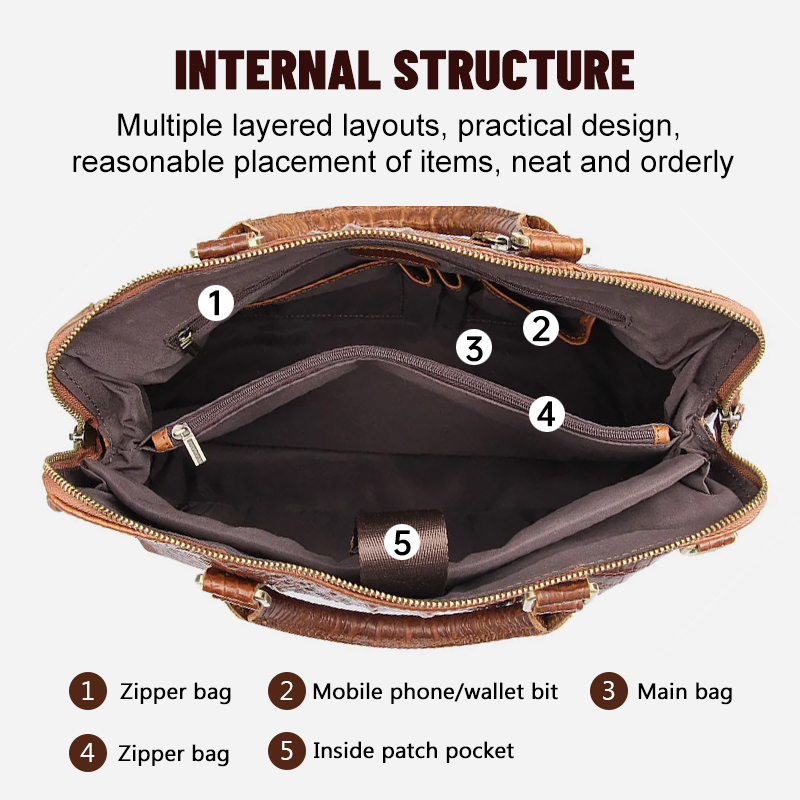 INTERNAL STRUCTURE

Multiple layered layouts, practical design, reasonable placement of items, neat and orderly

1

2

3

4

5

1 Zipper bag
2 Mobile phone/wallet bit
3 Main bag
4 Zipper bag
5 Inside patch pocket