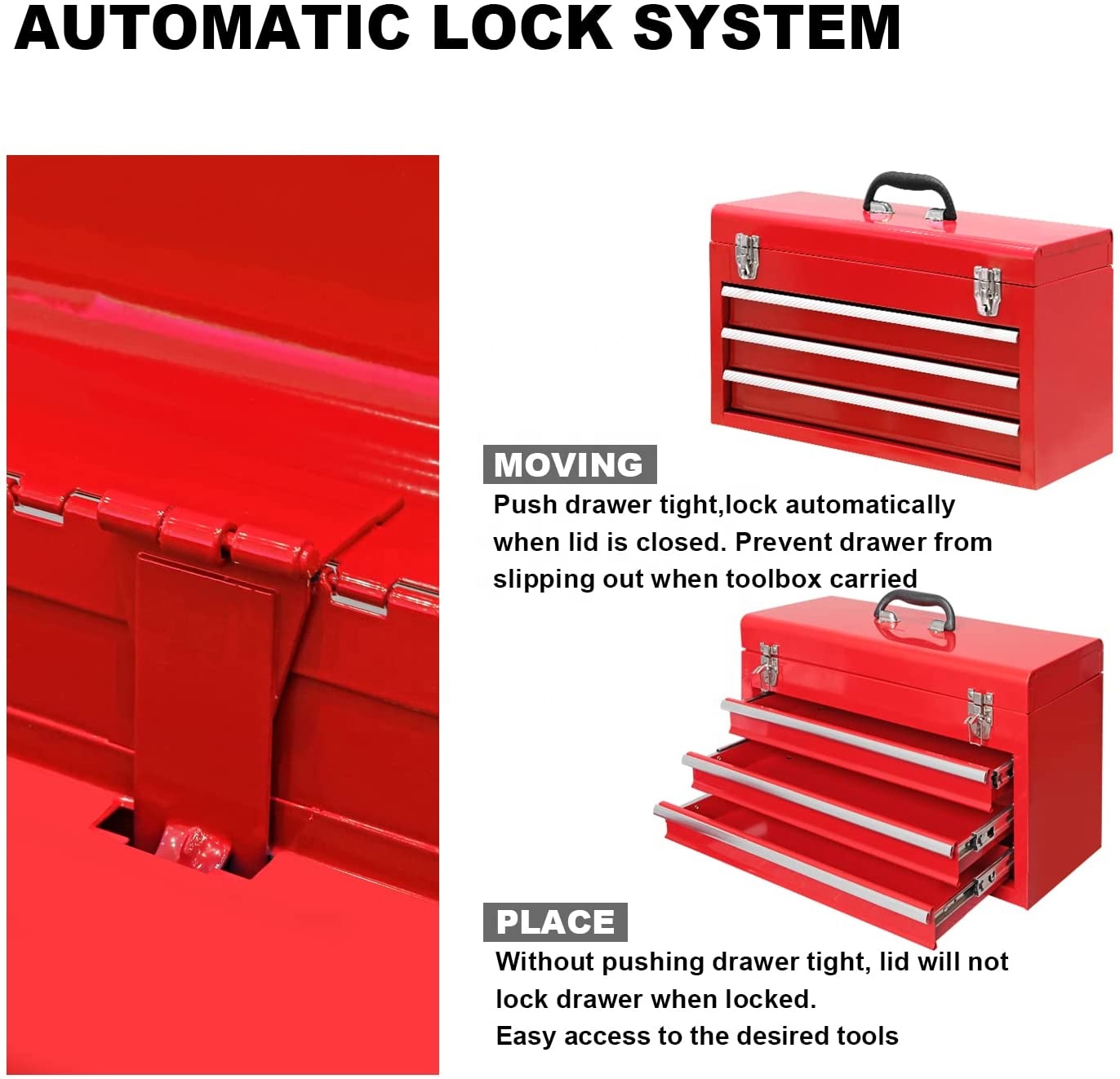 AUTOMATIC LOCK SYSTEM

MOVING

Push drawer tight,lock automatically when lid is closed. Prevent drawer from slipping out when toolbox carried

PLACE

Without pushing drawer tight, lid will not lock drawer when locked.
Easy access to the desired tools