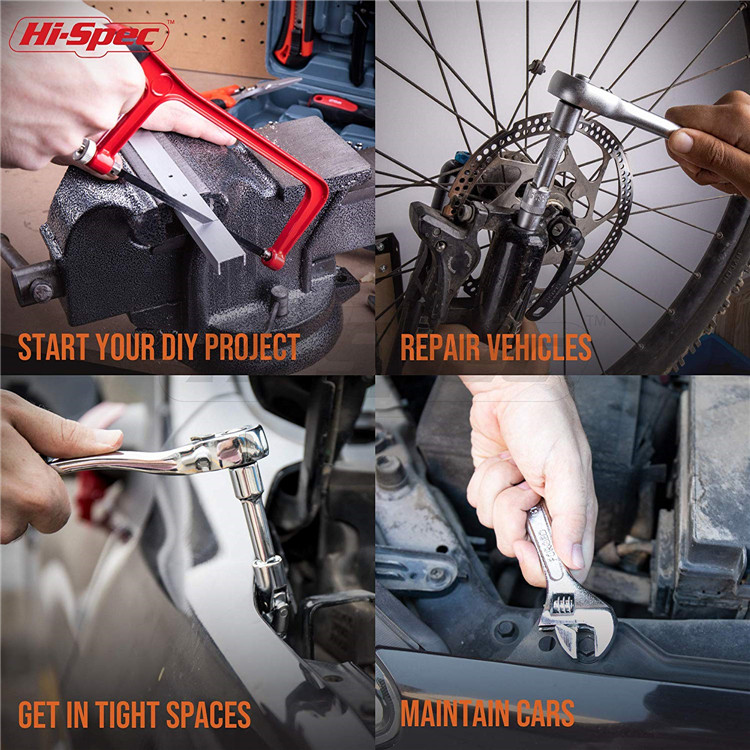 Hi-Spec™

START YOUR DIY PROJECT

REPAIR VEHICLES

GET IN TIGHT SPACES

MAINTAIN CARS