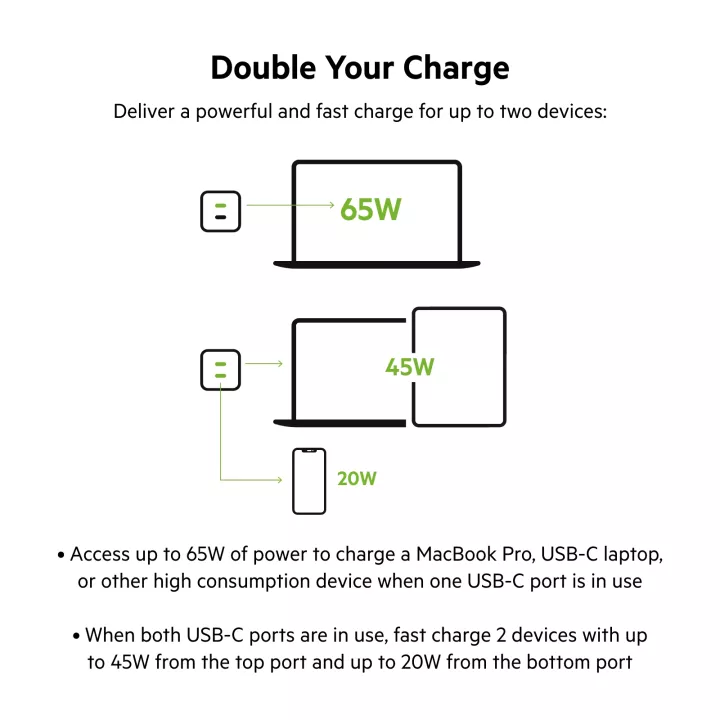 Double Your Charge

Deliver a powerful and fast charge for up to two devices:

65W

45W

20W

• Access up to 65W of power to charge a MacBook Pro, USB-C laptop, or other high consumption device when one USB-C port is in use

• When both USB-C ports are in use, fast charge 2 devices with up to 45W from the top port and up to 20W from the bottom port