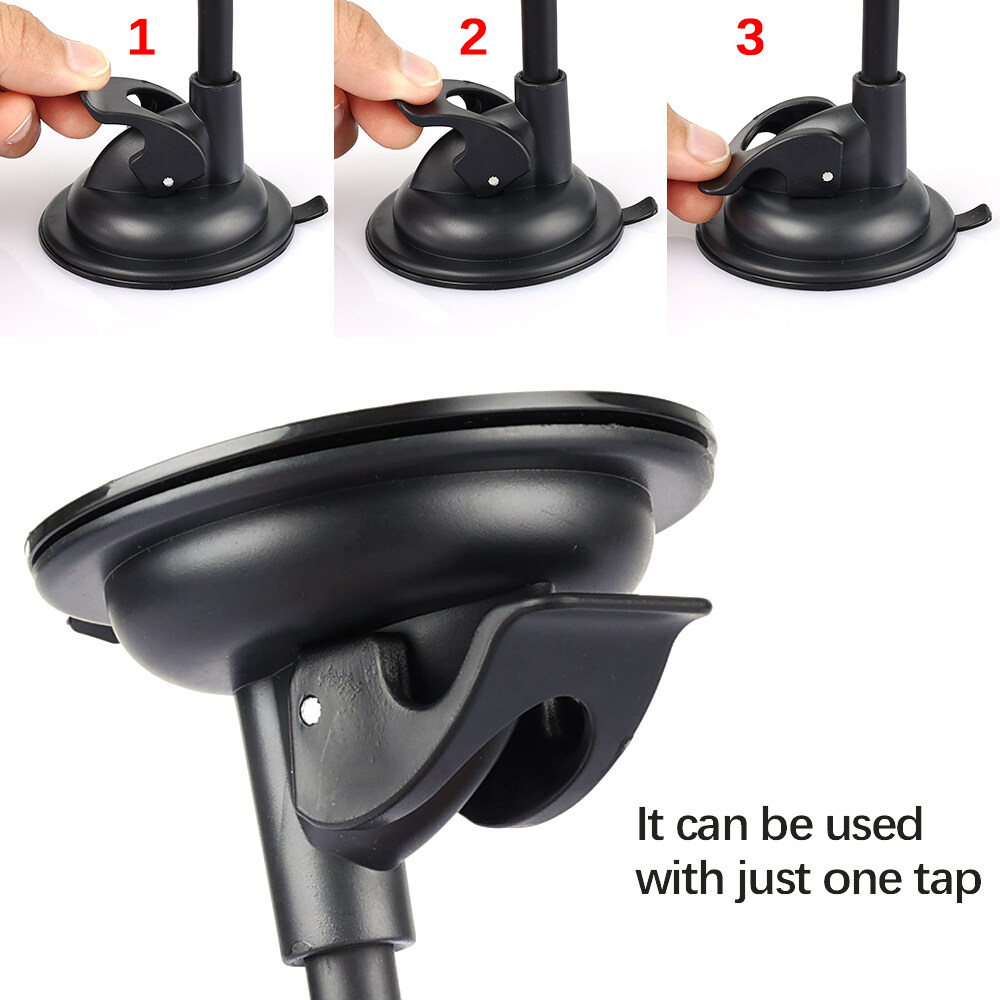 1

2

3

It can be used with just one tap