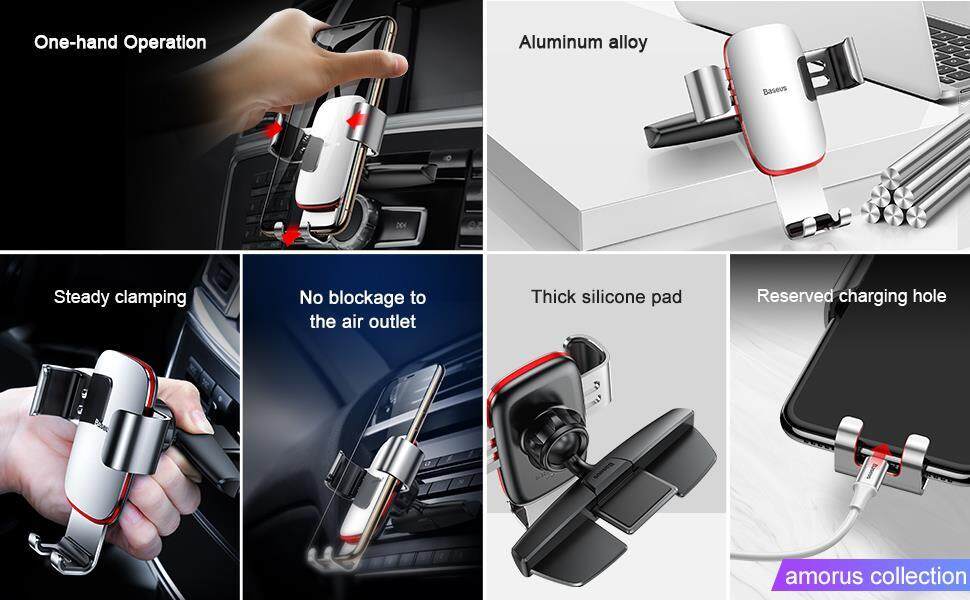 One-hand Operation

Aluminum alloy

Baseus

Steady clamping

No blockage to the air outlet

Thick silicone pad

Reserved charging hole

amorus collection