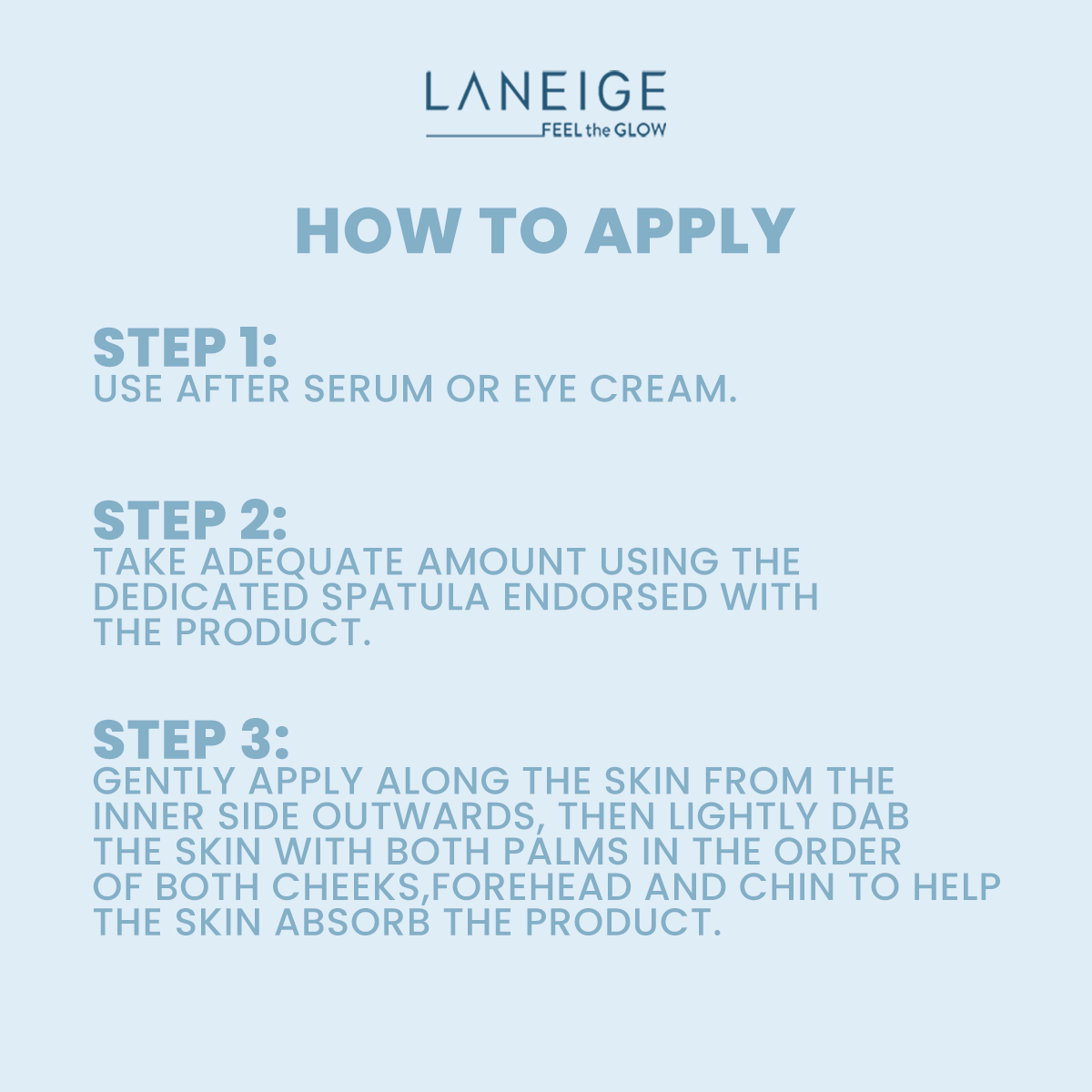 LANEIGE
FEEL the GLOW

HOW TO APPLY

STEP 1:
USE AFTER SERUM OR EYE CREAM.

STEP 2:
TAKE ADEQUATE AMOUNT USING THE DEDICATED SPATULA ENDORSED WITH THE PRODUCT.

STEP 3:
GENTLY APPLY ALONG THE SKIN FROM THE INNER SIDE OUTWARDS, THEN LIGHTLY DAB THE SKIN WITH BOTH PALMS IN THE ORDER OF BOTH CHEEKS,FOREHEAD AND CHIN TO HELP THE SKIN ABSORB THE PRODUCT.