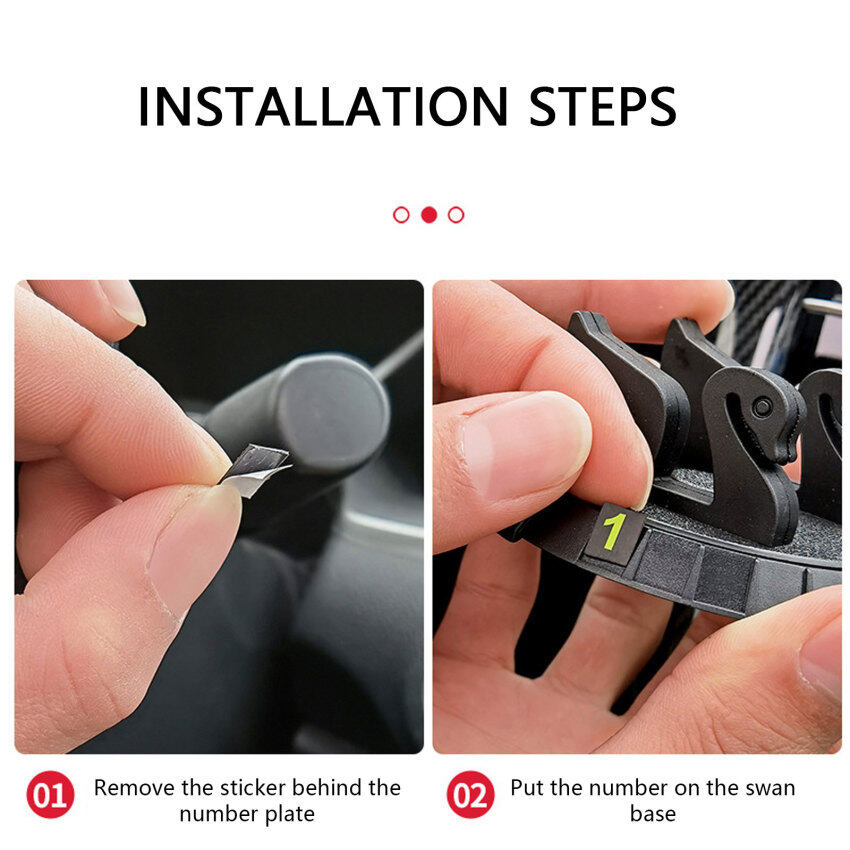 INSTALLATION STEPS

1

01 Remove the sticker behind the number plate

02 Put the number on the swan base