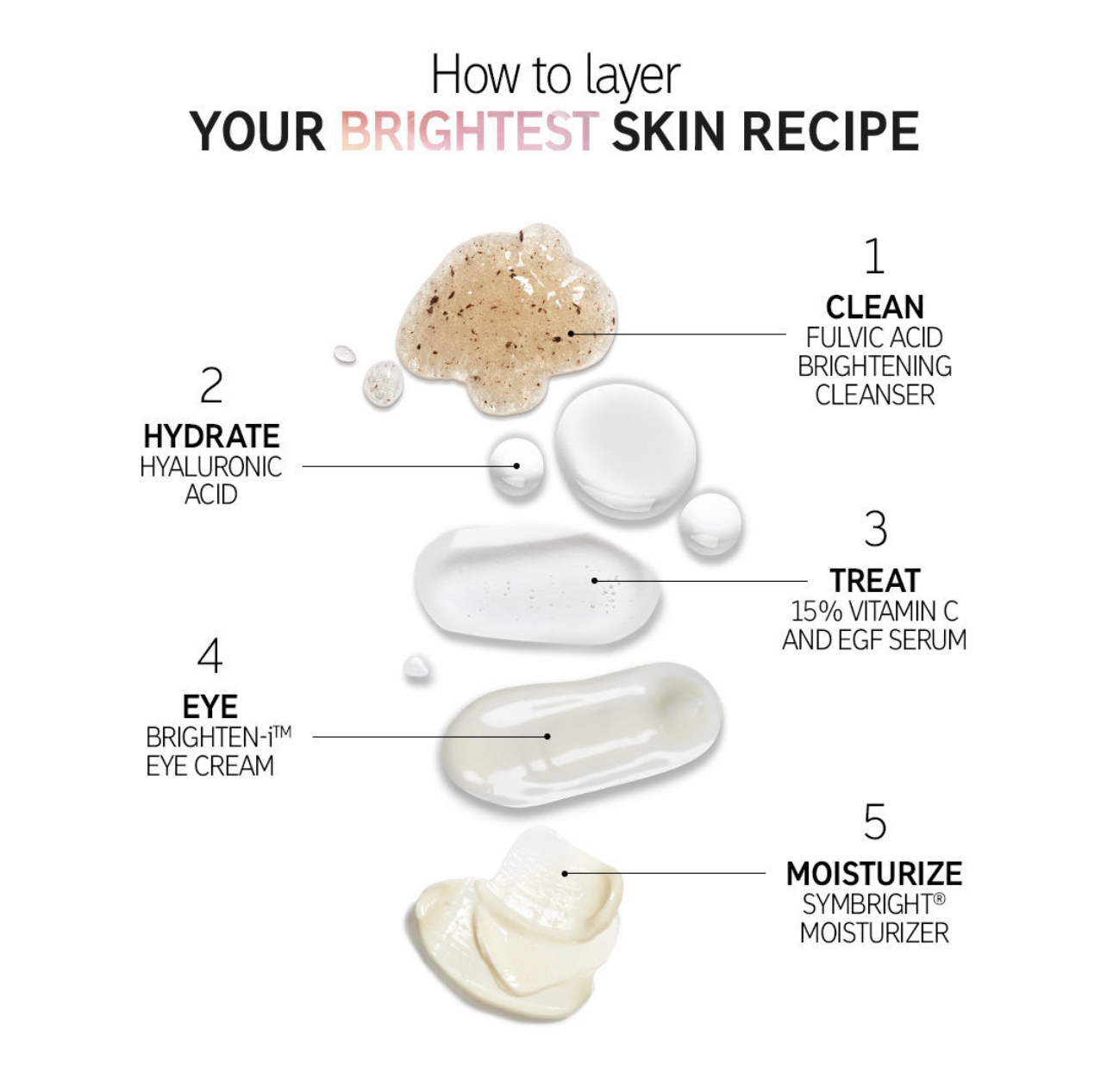 How to layer
YOUR BRIGHTEST SKIN RECIPE

1
CLEAN
FULVIC ACID BRIGHTENING CLEANSER

2
HYDRATE
HYALURONIC ACID

3
TREAT
15% VITAMIN C AND EGF SERUM

4
EYE
BRIGHTEN-i™ EYE CREAM

5
MOISTURIZE
SYMBRIGHT® MOISTURIZER