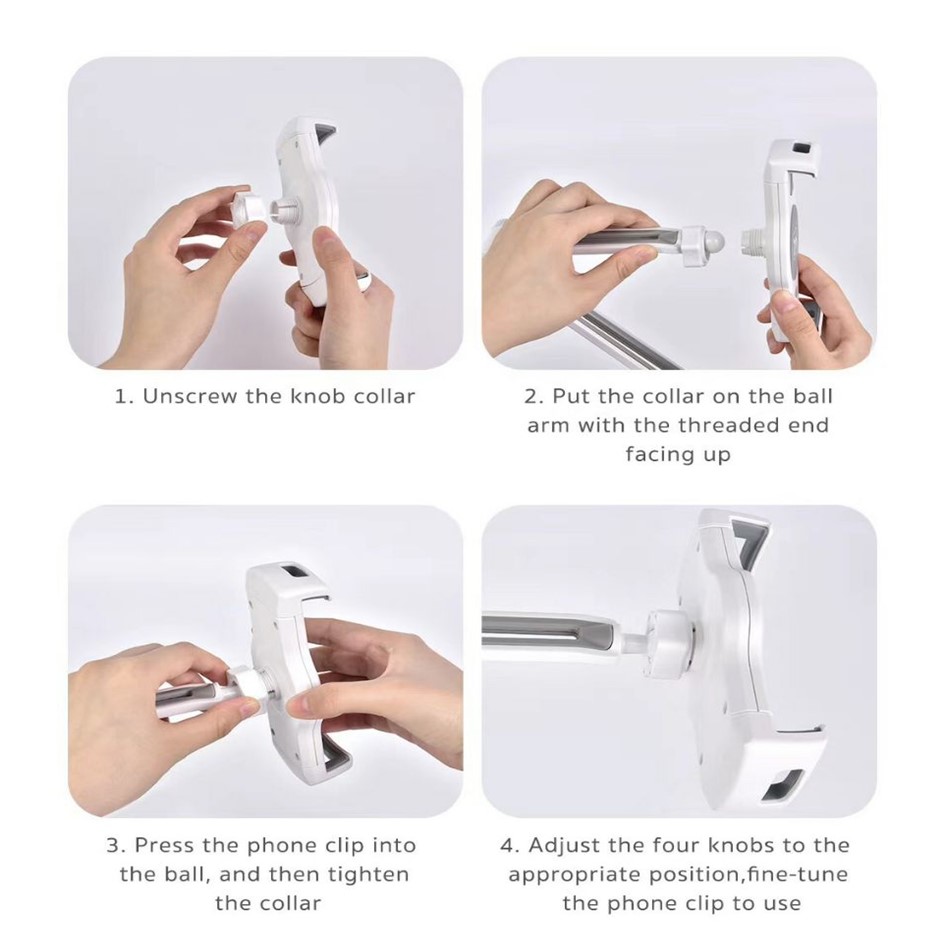 1. Unscrew the knob collar

2. Put the collar on the ball arm with the threaded end facing up

3. Press the phone clip into the ball, and then tighten the collar

4. Adjust the four knobs to the appropriate position,fine-tune the phone clip to use