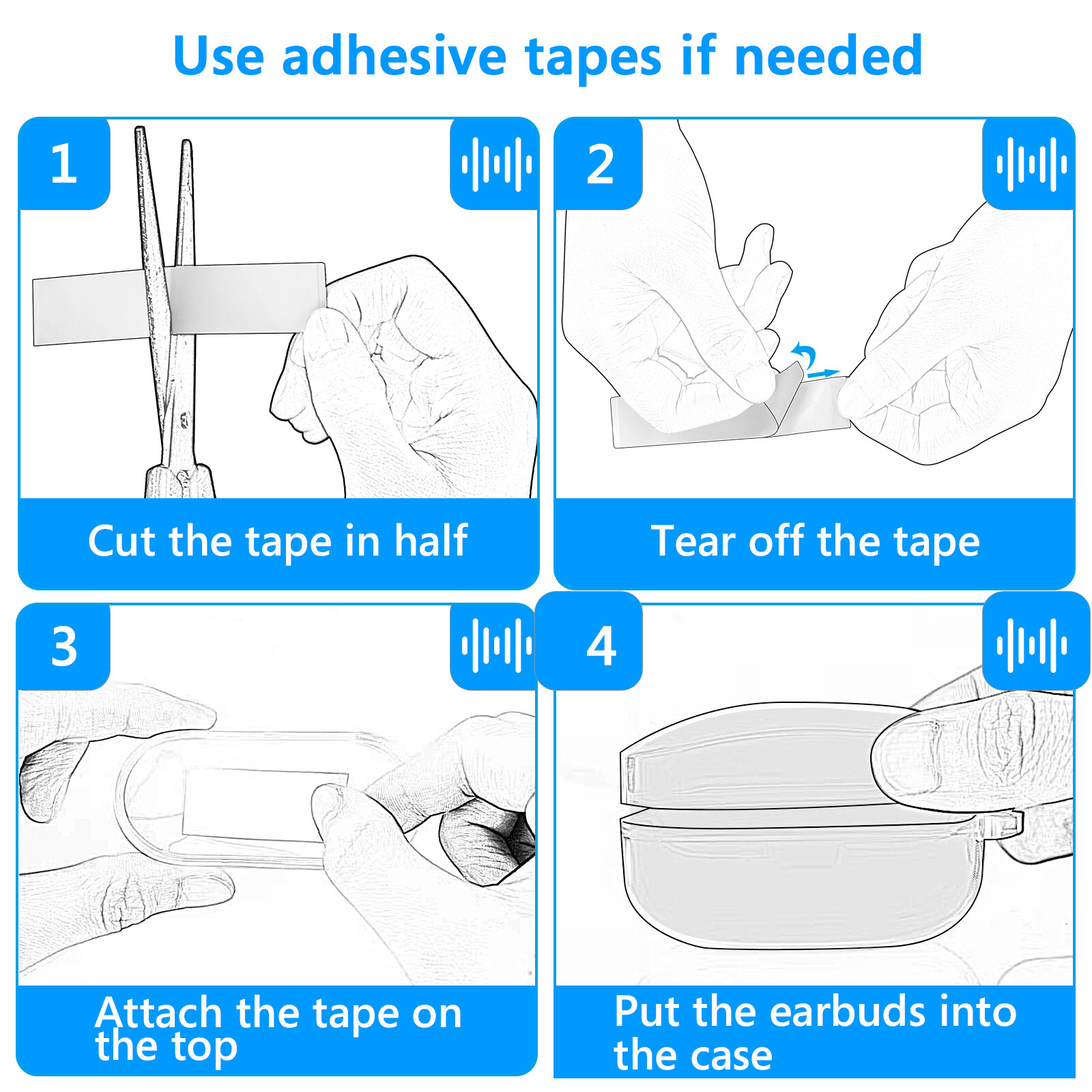 Use adhesive tapes if needed

1

Cut the tape in half

2

Tear off the tape

3

Attach the tape on the top

4

Put the earbuds into the case