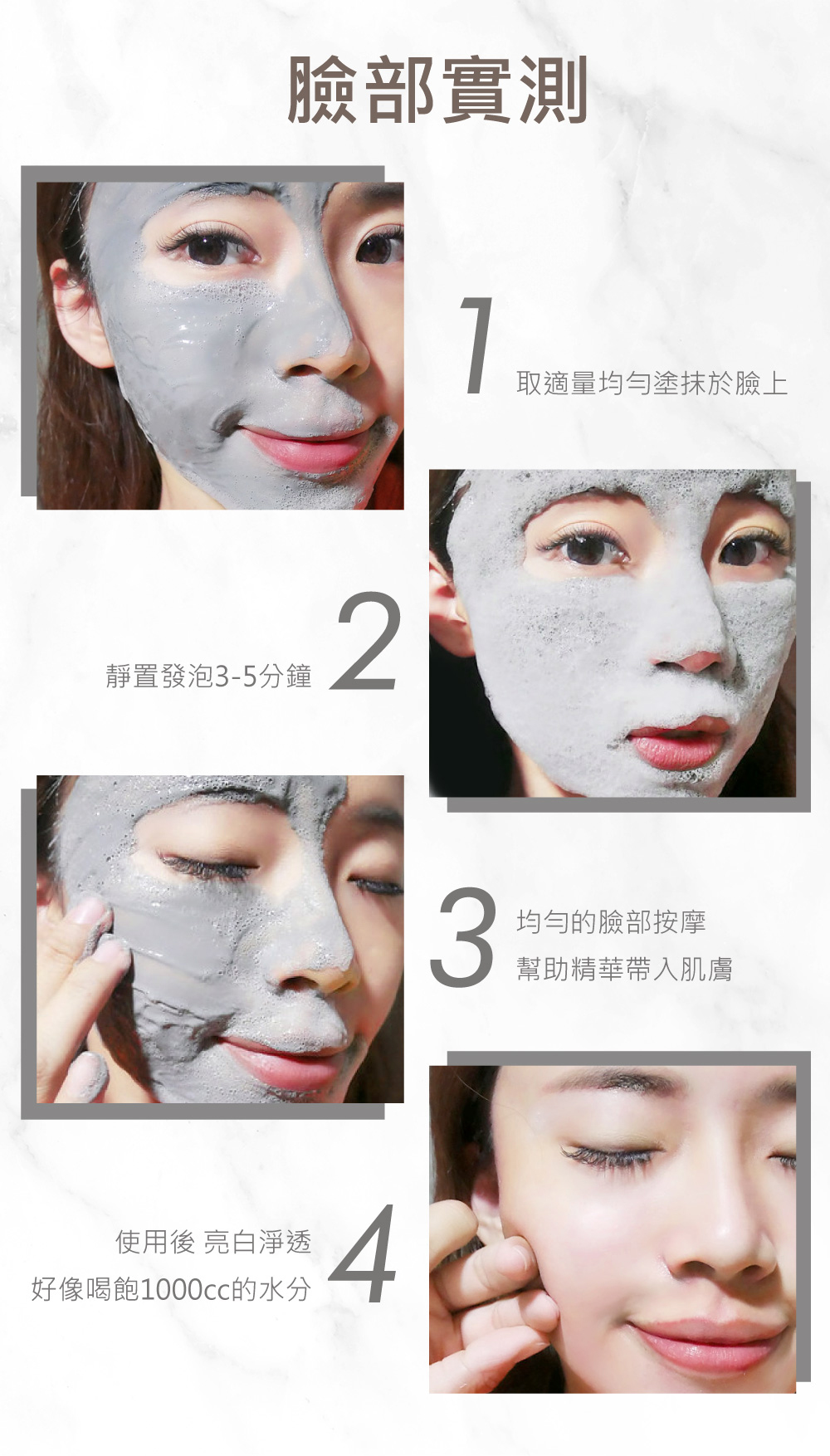 臉部實測

1 取適量均勻塗抹於臉上

靜置發泡3-5分鐘 2

3 均勻的臉部按摩
幫助精華帶入肌膚

使用後 亮白淨透
好像喝飽1000cc的水分 4