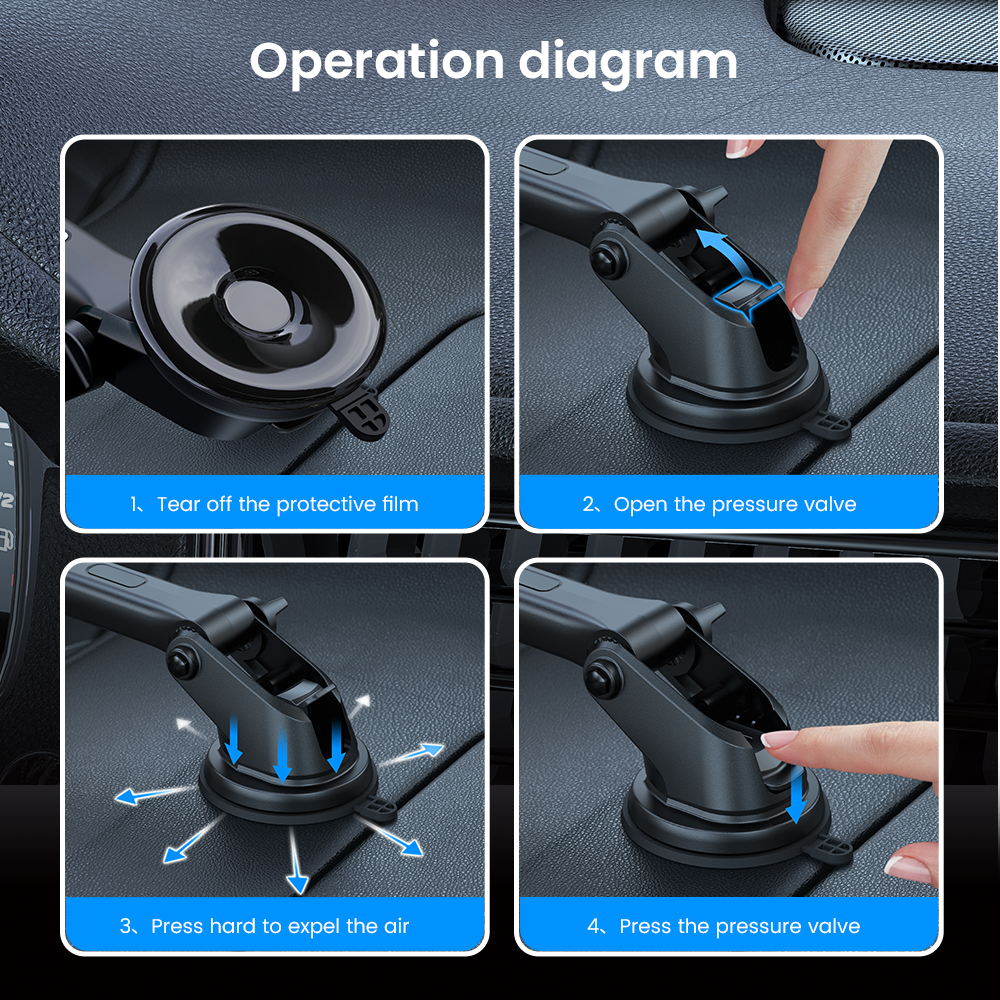 Operation diagram

1、Tear off the protective film

2、Open the pressure valve

3、Press hard to expel the air

4、Press the pressure valve