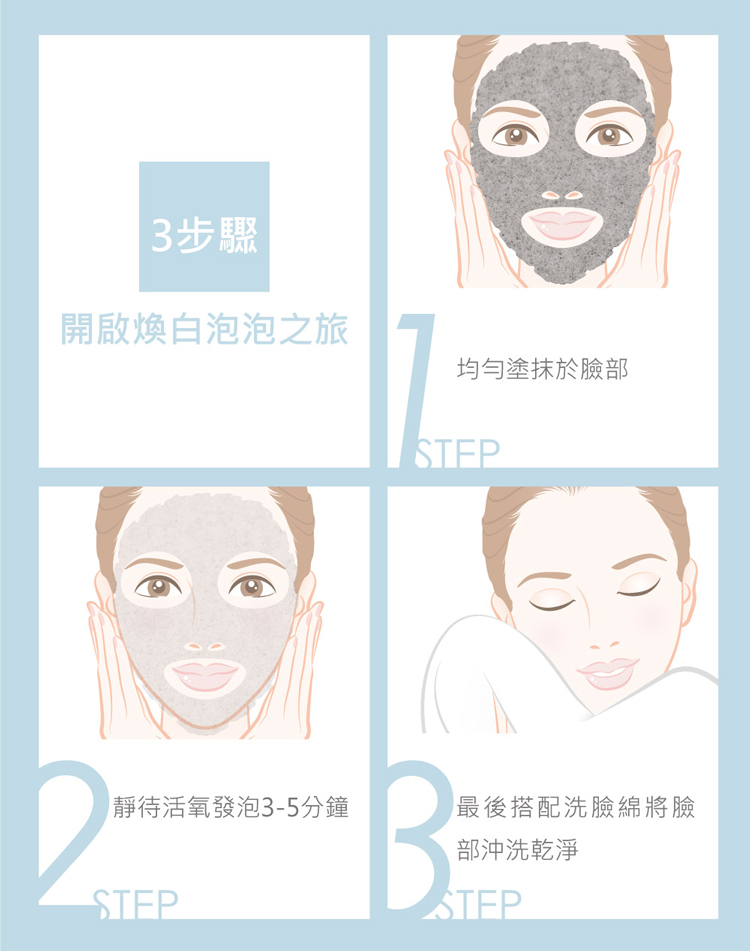 3步驟

開啟煥白泡泡之旅

1 STEP

均勻塗抹於臉部

2 STEP

靜待活氧發泡3-5分鐘

3 STEP

最後搭配洗臉綿將臉部沖洗乾淨