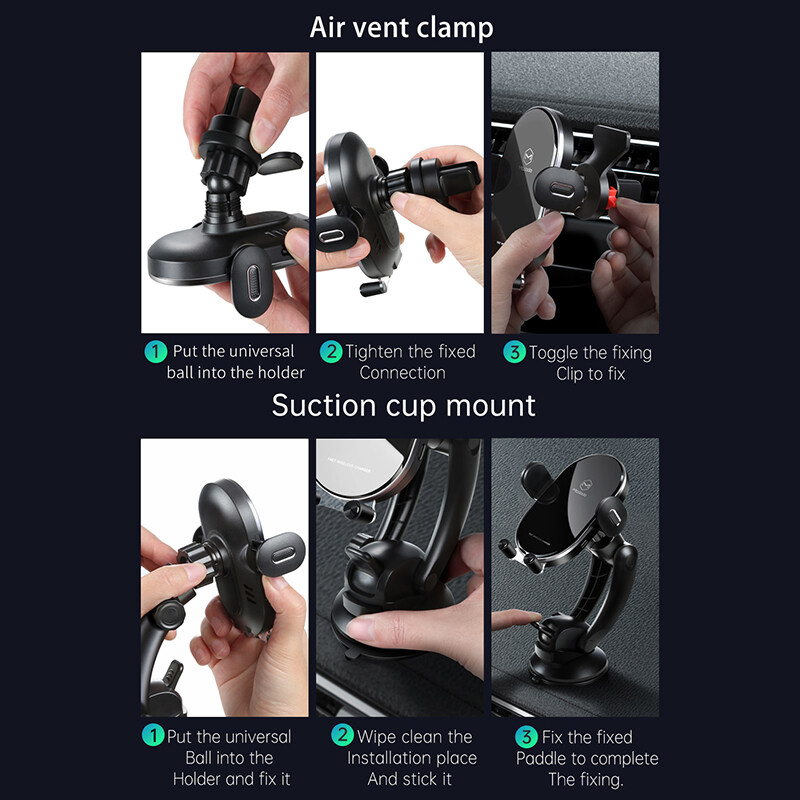 Air vent clamp

1 Put the universal ball into the holder

2 Tighten the fixed Connection

3 Toggle the fixing Clip to fix

Suction cup mount

1 Put the universal Ball into the Holder and fix it

2 Wipe clean the Installation place And stick it

3 Fix the fixed Paddle to complete The fixing.